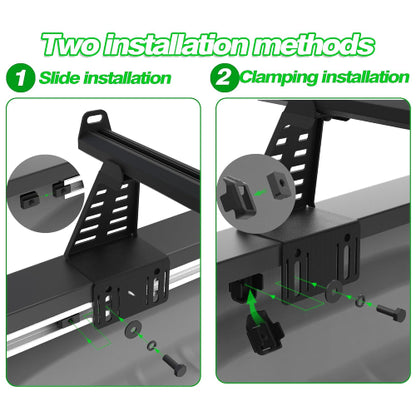 Two installation methods

1 Slide installation

2 Clamping installation