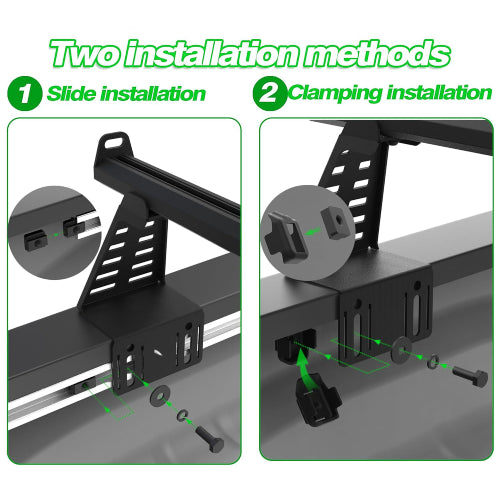 Two installation methods

1 Slide installation

2 Clamping installation