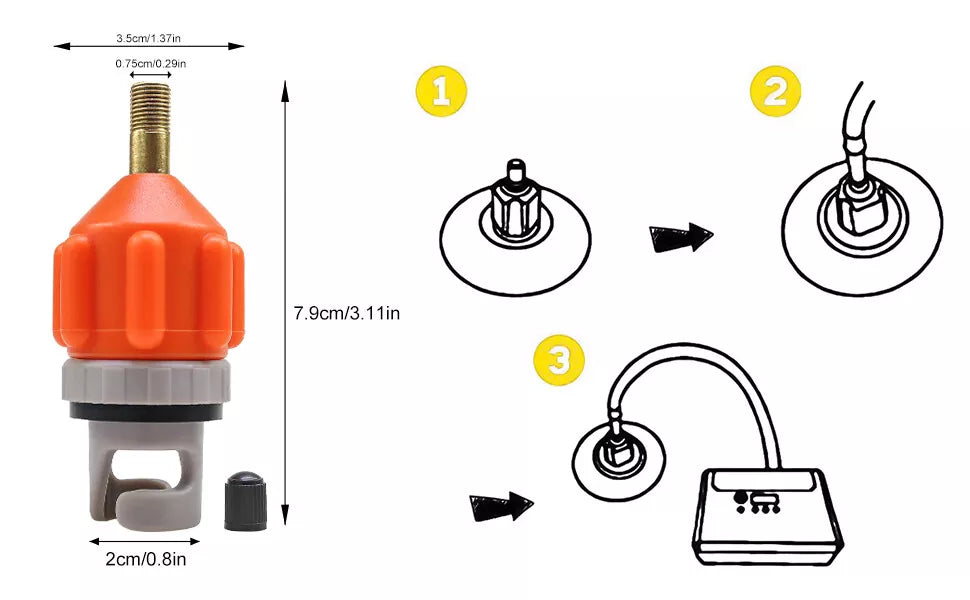 3.5cm/1.37in
0.75cm/0.29in
7.9cm/3.11in
2cm/0.8in
1
2
3